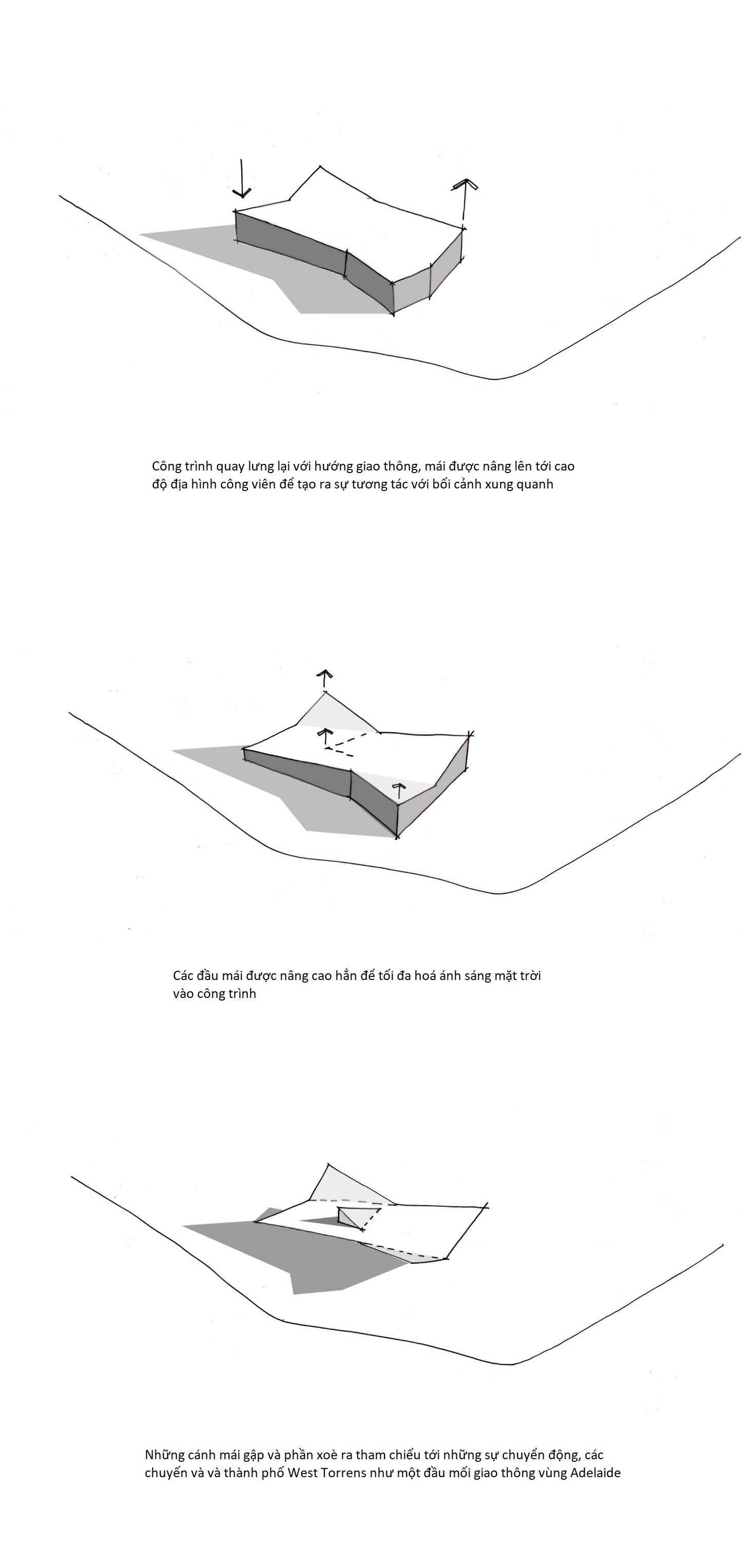 Công trình quay lưng lại với hướng giao thông, mái được nâng lên tới cao độ địa hình công viên để tạo ra sự tương tác với bối cảnh xung quanh

Các đầu mái được nâng cao hẳn để tối đa hoá ánh sáng mặt trời vào công trình

Những cánh mái gập và phần xoè ra tham chiếu tới những sự chuyển động, các chuyến và và thành phố West Torrens như một đầu mối giao thông vùng Adelaide