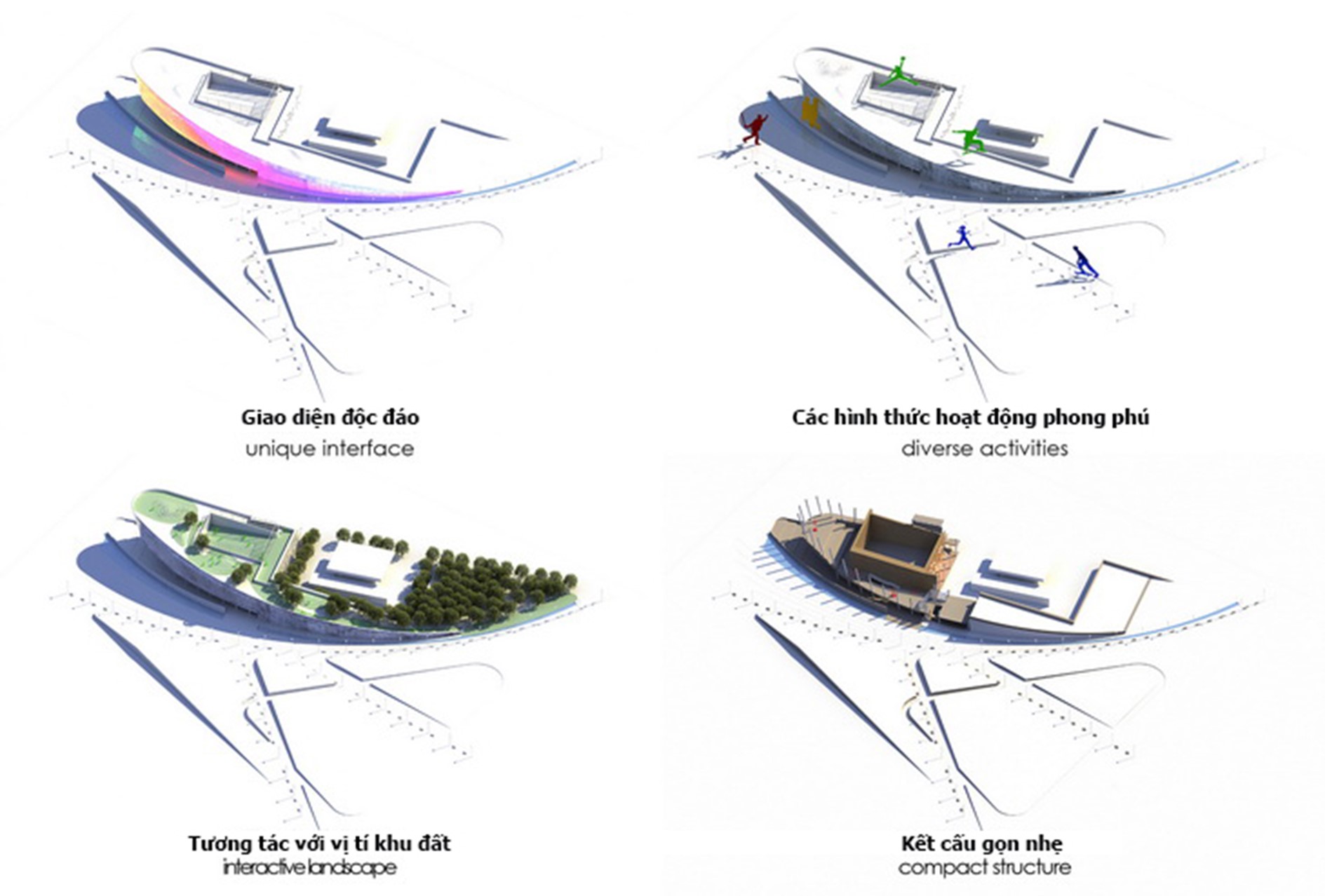 Giao diện độc đáo
unique interface

Các hình thức hoạt động phong phú
diverse activities

Tương tác với vị tí khu đất
interactive landscape

Kết cấu gọn nhẹ
compact structure