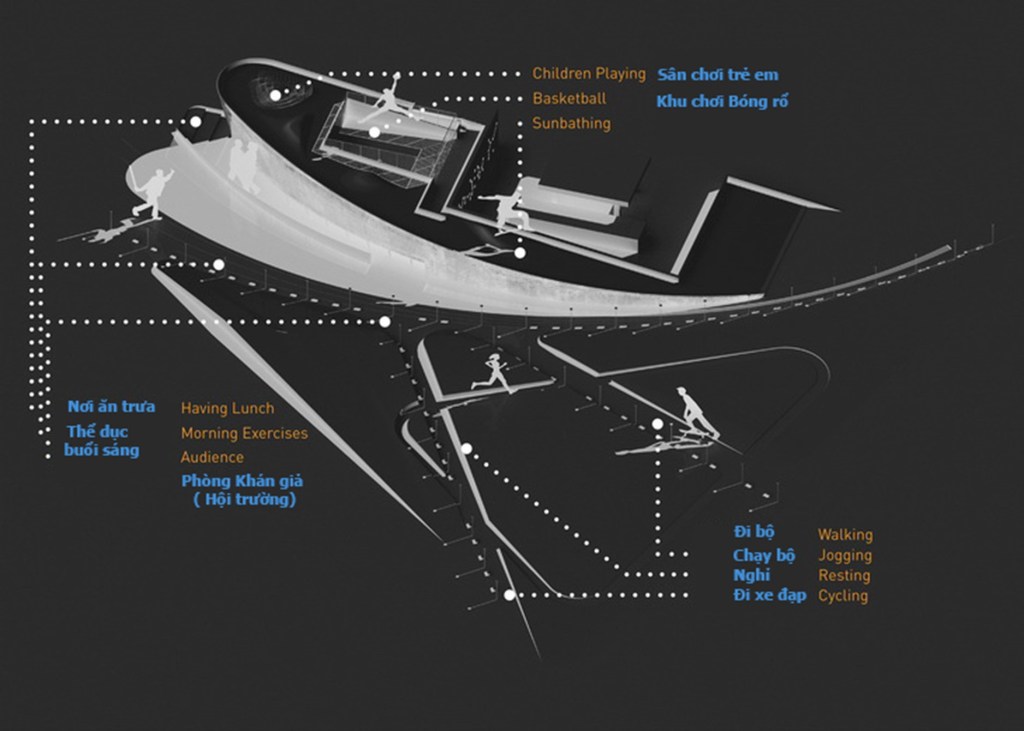 Children Playing
Sân chơi trẻ em
Basketball
Khu chơi Bóng rổ
Sunbathing

Nơi ăn trưa
Having Lunch
Thể dục buổi sáng
Morning Exercises
Audience
Phòng Khán giả ( Hội trường)

Đi bộ
Walking
Chạy bộ
Jogging
Nghỉ
Resting
Đi xe đạp
Cycling